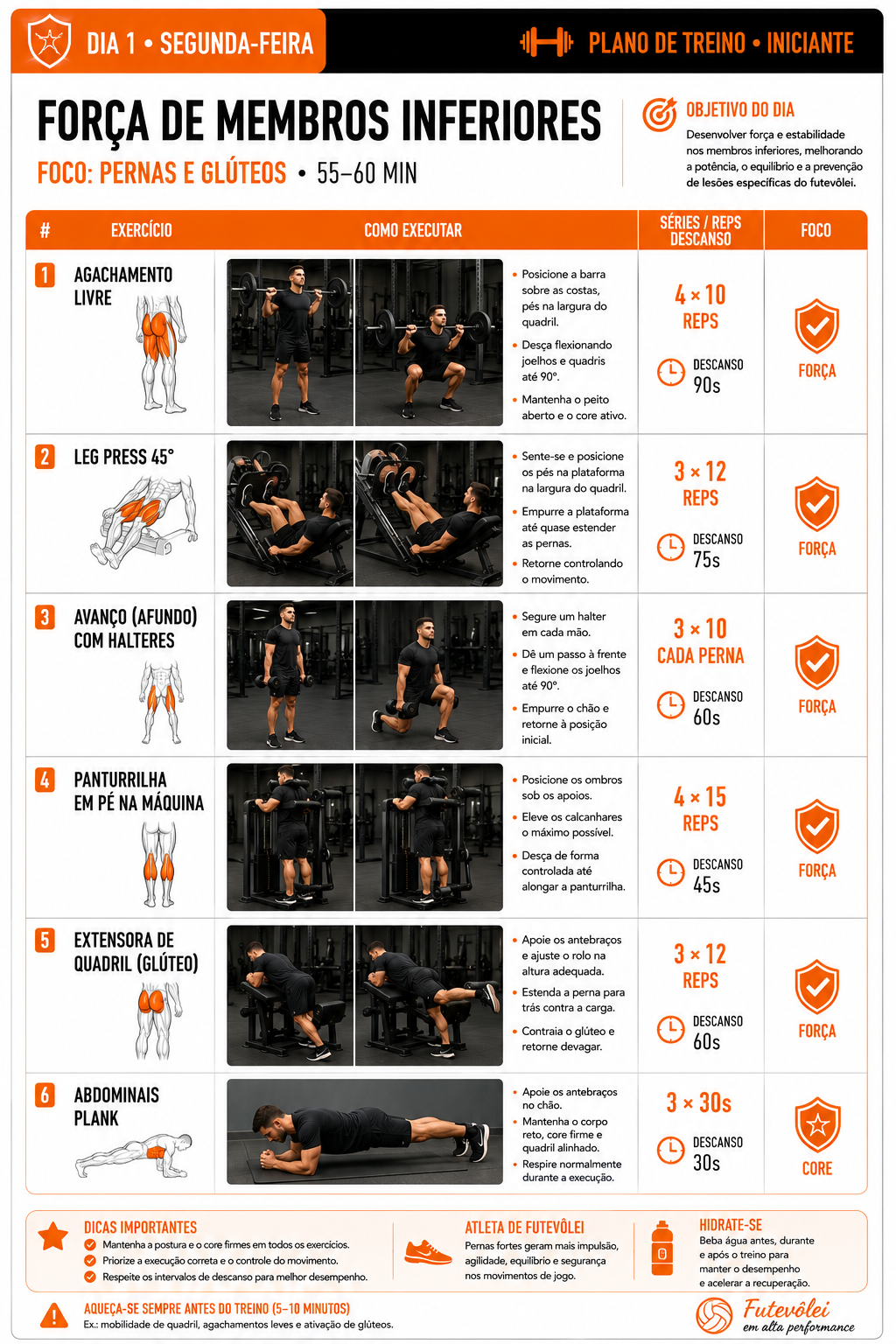 DIA 1 • SEGUNDA-FEIRA

PLANO DE TREINO • INICIANTE

FORÇA DE MEMBROS INFERIORES

FOCO: PERNAS E GLÚTEOS • 55–60 MIN

OBJETIVO DO DIA

Desenvolver força e estabilidade nos membros inferiores, melhorando a potência, o equilíbrio e a prevenção de lesões específicas do futevôlei.

| # | EXERCÍCIO | COMO EXECUTAR | SÉRIES / REPS DESCANSO | FOCO |
|---|---|---|---|---|
| 1 | AGACHAMENTO LIVRE | • Posicione a barra sobre as costas, pés na largura do quadril. • Desça flexionando joelhos e quadris até 90°. • Mantenha o peito aberto e o core ativo. | 4 × 10 REPS DESCANSO 90s | FORÇA |
| 2 | LEG PRESS 45° | • Sente-se e posicione os pés na plataforma na largura do quadril. • Empurre a plataforma até quase estender as pernas. • Retorne controlando o movimento. | 3 × 12 REPS DESCANSO 75s | FORÇA |
| 3 | AVANÇO (AFUNDO) COM HALTERES | • Segure um halter em cada mão. • Dê um passo à frente e flexione os joelhos até 90°. • Empurre o chão e retorne à posição inicial. | 3 × 10 CADA PERNA DESCANSO 60s | FORÇA |
| 4 | PANTURRILHA EM PÉ NA MÁQUINA | • Posicione os ombros sob os apoios. • Eleve os calcanhares o máximo possível. • Desça de forma controlada até alongar a panturrilha. | 4 × 15 REPS DESCANSO 45s | FORÇA |
| 5 | EXTENSORA DE QUADRIL (GLÚTEO) | • Apoie os antebraços e ajuste o rolo na altura adequada. • Estenda a perna para trás contra a carga. • Contraia o glúteo e retorne devagar. | 3 × 12 REPS DESCANSO 60s | FORÇA |
| 6 | ABDOMINAIS PLANK | • Apoie os antebraços no chão. • Mantenha o corpo reto, core firme e quadril alinhado. • Respire normalmente durante a execução. | 3 × 30s DESCANSO 30s | CORE |

DICAS IMPORTANTES
Mantenha a postura e o core firmes em todos os exercícios.
Priorize a execução correta e o controle do movimento.
Respeite os intervalos de descanso para melhor desempenho.

ATLETA DE FUTEVÔLEI
Pernas fortes geram mais impulsão, agilidade, equilíbrio e segurança nos movimentos de jogo.

HIDRATE-SE
Beba água antes, durante e após o treino para manter o desempenho e acelerar a recuperação.

AQUEÇA-SE SEMPRE ANTES DO TREINO (5–10 MINUTOS)
Ex.: mobilidade de quadril, agachamentos leves e ativação de glúteos.

Futevôlei em alta performance